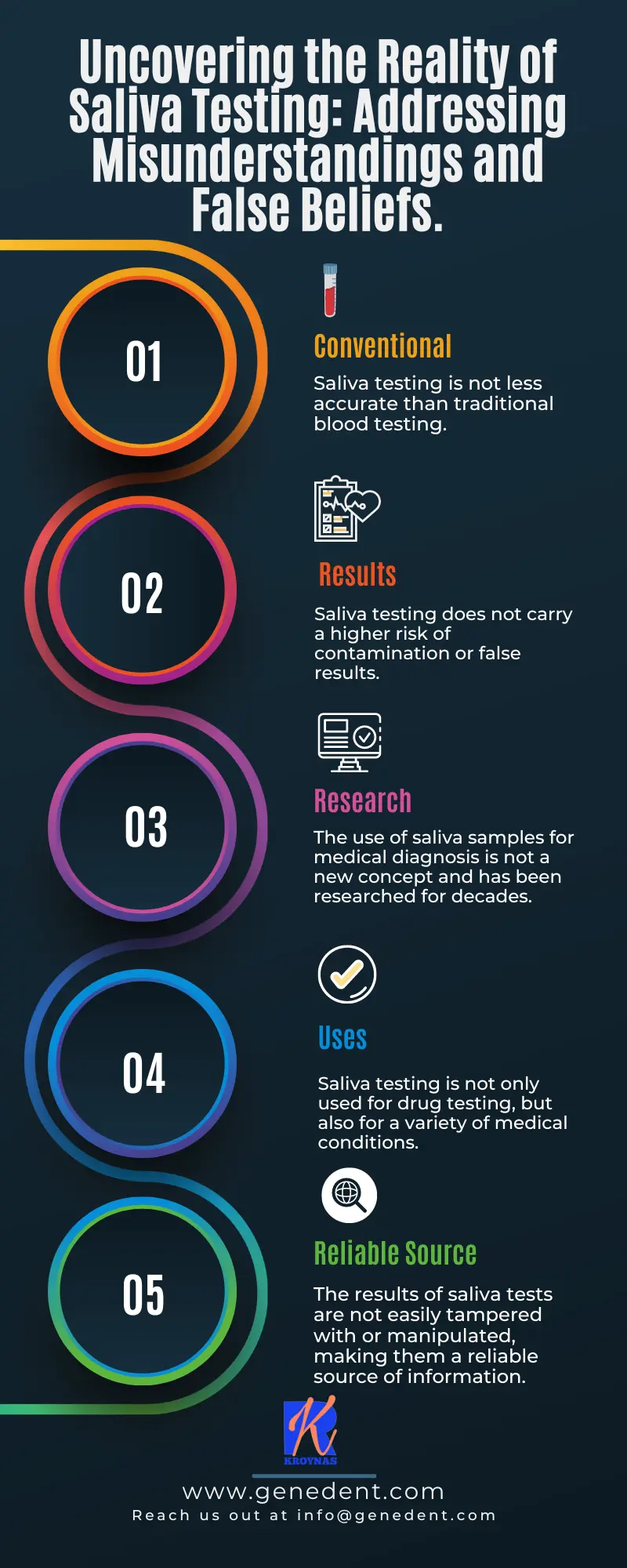 Uncovering the Reality of Saliva Testing: Addressing Misunderstandings and False Beliefs.

01

Conventional

Saliva testing is not less accurate than traditional blood testing.

02

Results

Saliva testing does not carry a higher risk of contamination or false results.

03

Research

The use of saliva samples for medical diagnosis is not a new concept and has been researched for decades.

04

Uses

Saliva testing is not only used for drug testing, but also for a variety of medical conditions.

05

Reliable Source

The results of saliva tests are not easily tampered with or manipulated, making them a reliable source of information.

KROYNAS

www.genedent.com
Reach us out at info@genedent.com